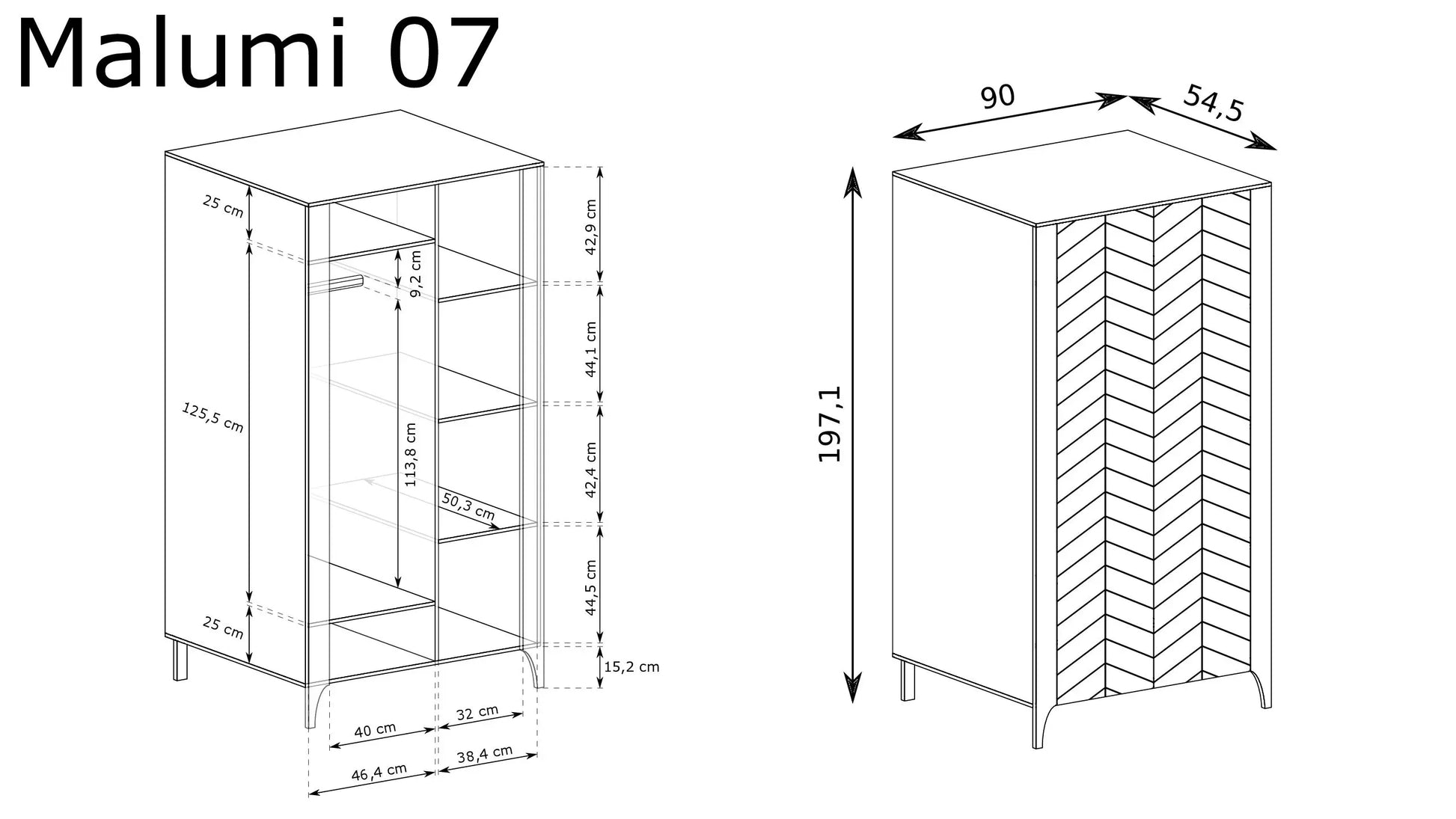 Malumi 07

25 cm
125,5 cm
25 cm
9,2 cm
113,8 cm
50,3 cm
42,9 cm
44,1 cm
42,4 cm
44,5 cm
15,2 cm
40 cm
32 cm
46,4 cm
38,4 cm

90
54,5
197,1