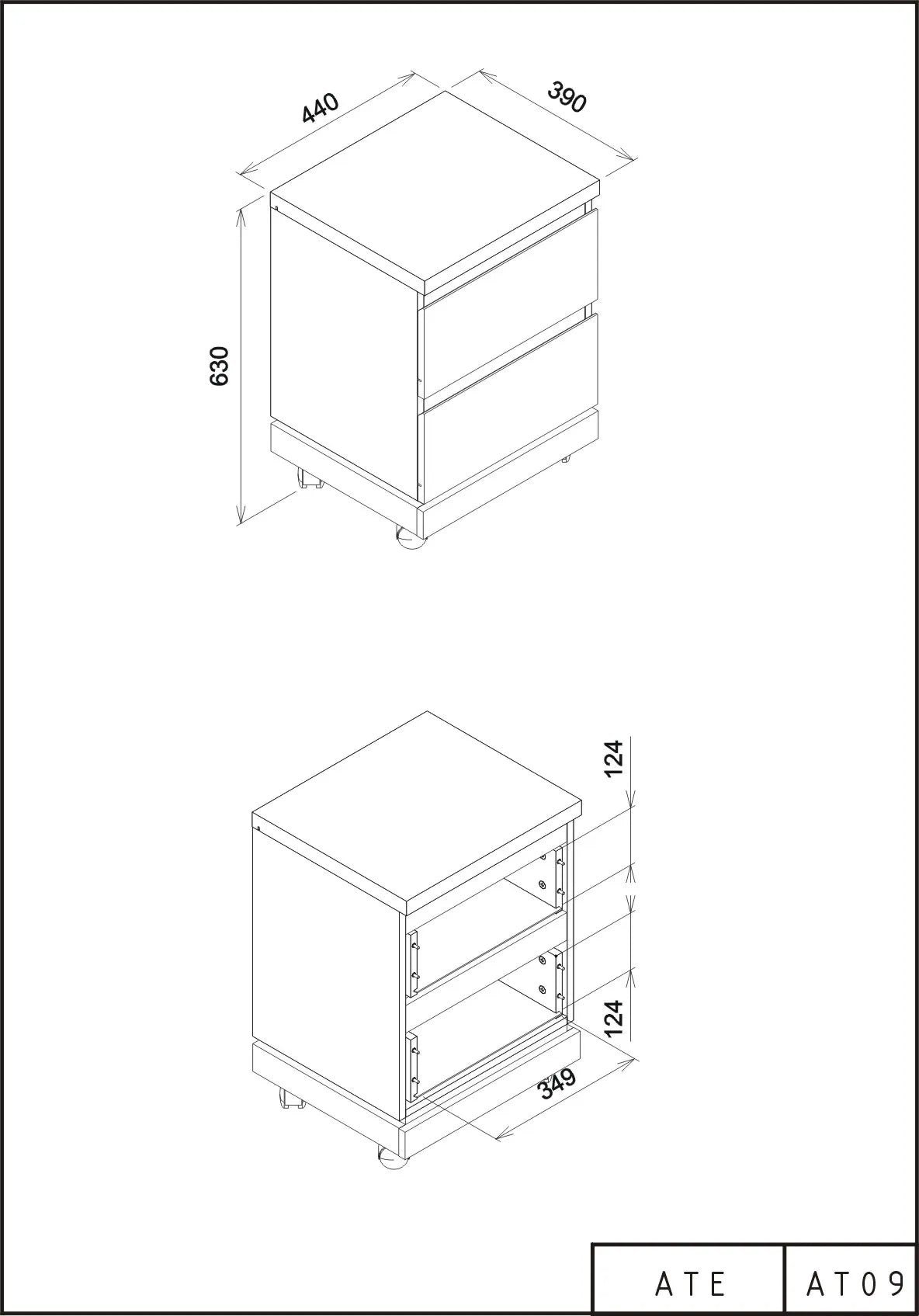 440
390
630
124
124
349
ATE
AT09