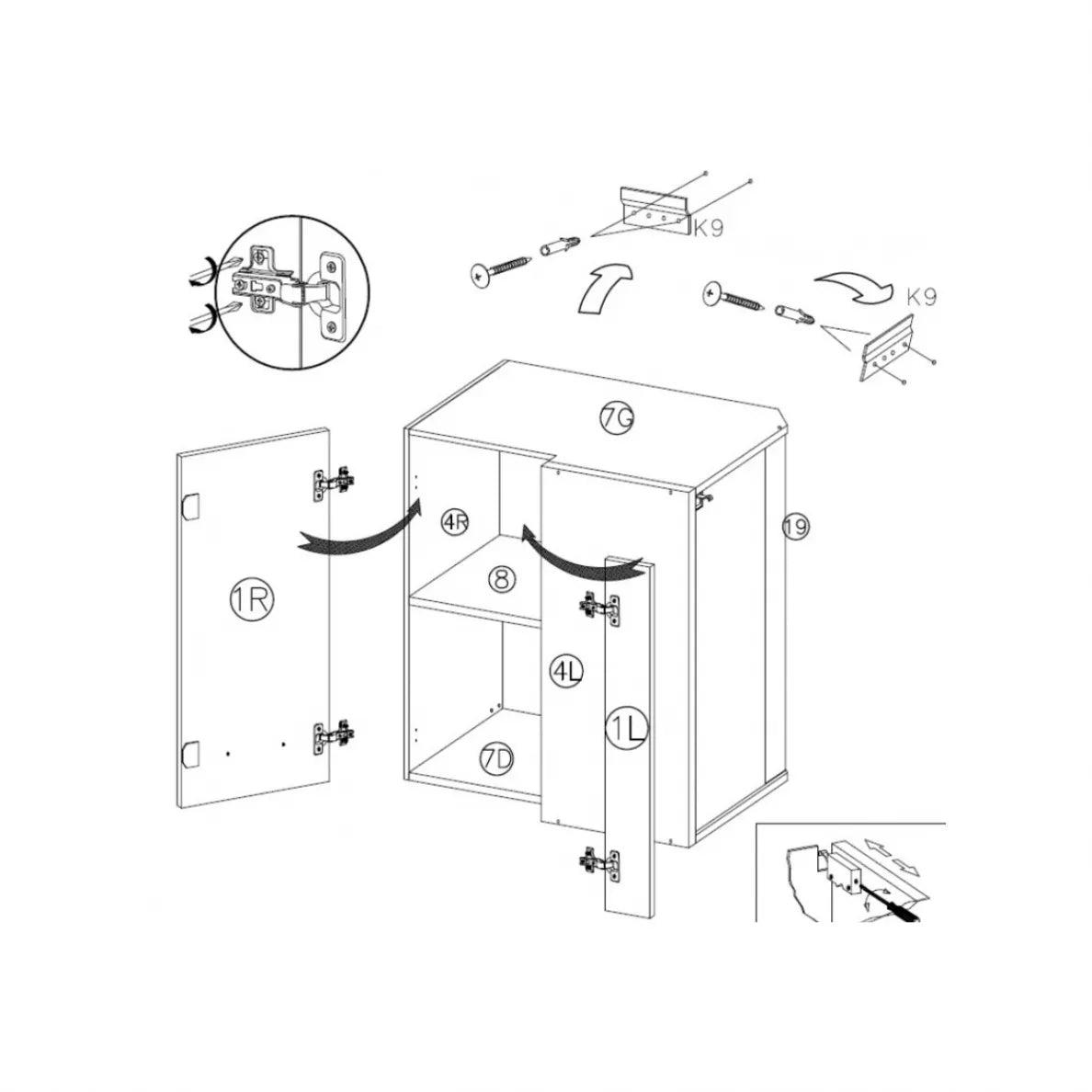 K9

K9

7G

19

4R

8

1R

4L

1L

7D