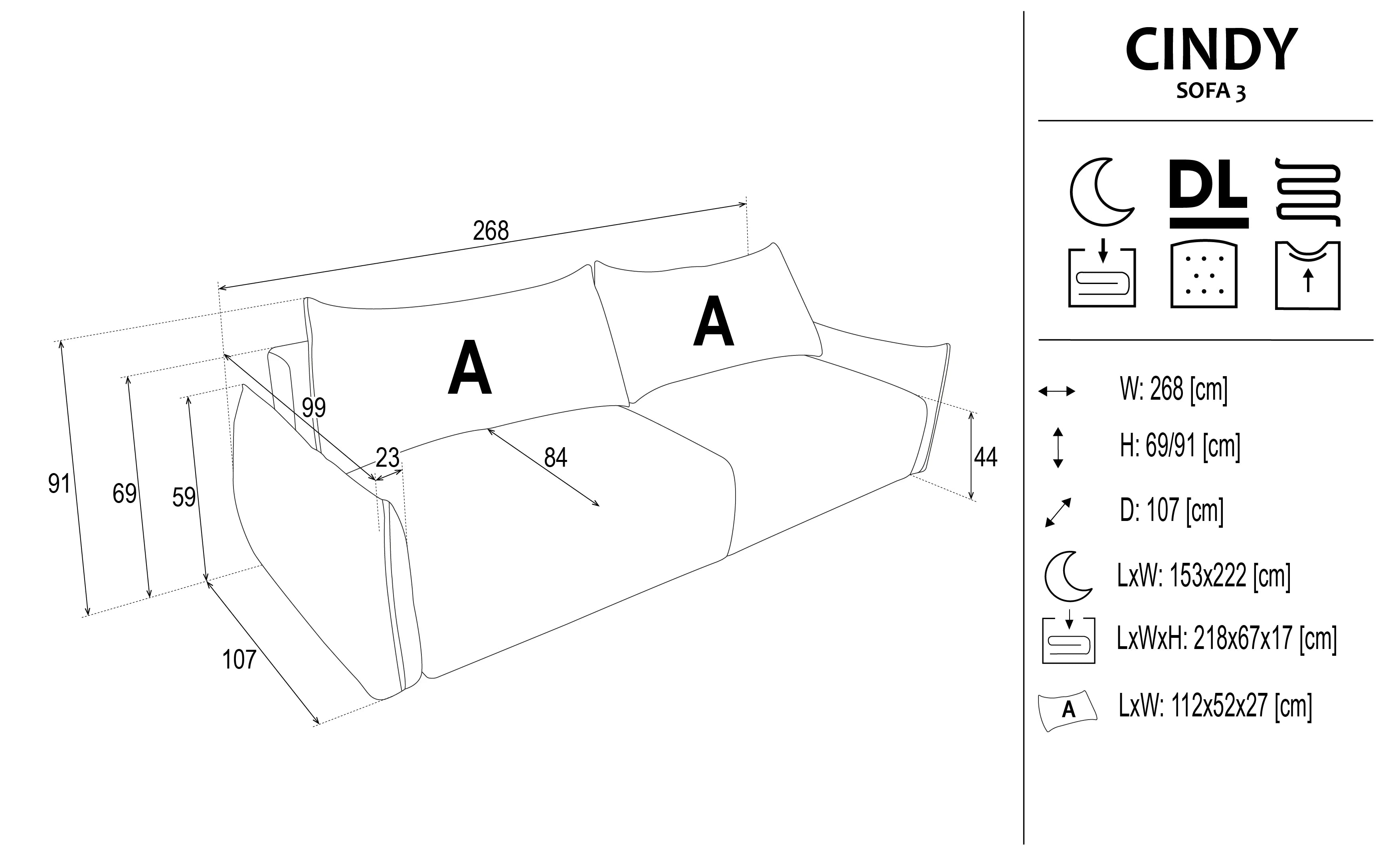 268

A

A

99

23

84

44

91

69

59

107

CINDY
SOFA 3

DL

W: 268 [cm]

H: 69/91 [cm]

D: 107 [cm]

LxW: 153x222 [cm]

LxWxH: 218x67x17 [cm]

A

LxW: 112x52x27 [cm]