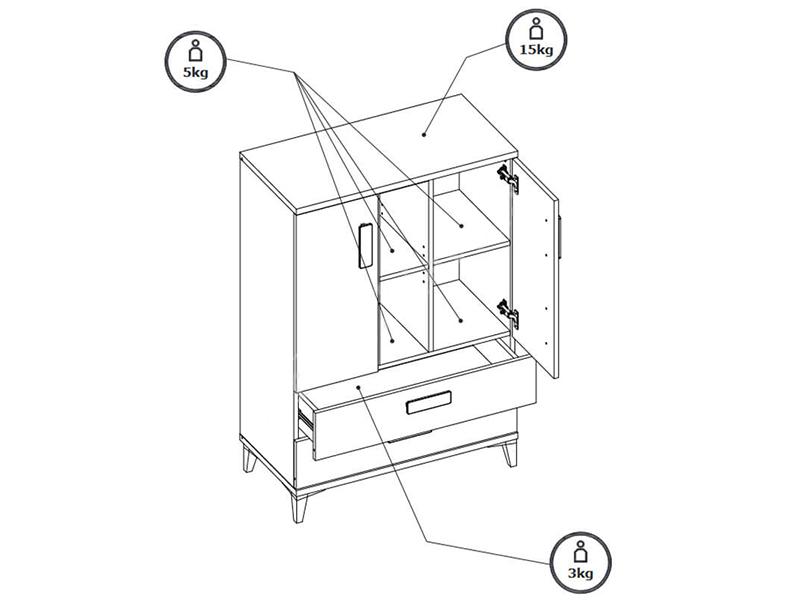 5kg

15kg

3kg