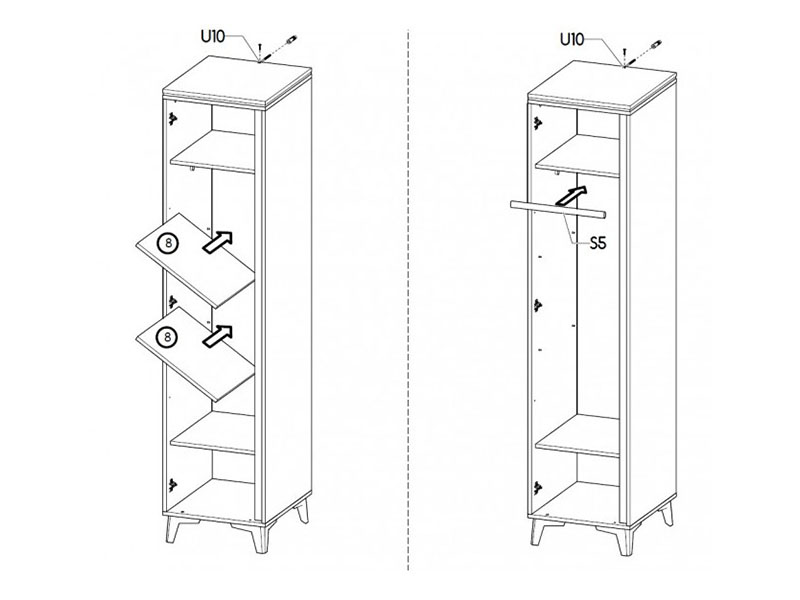 U10

8

8

U10

S5